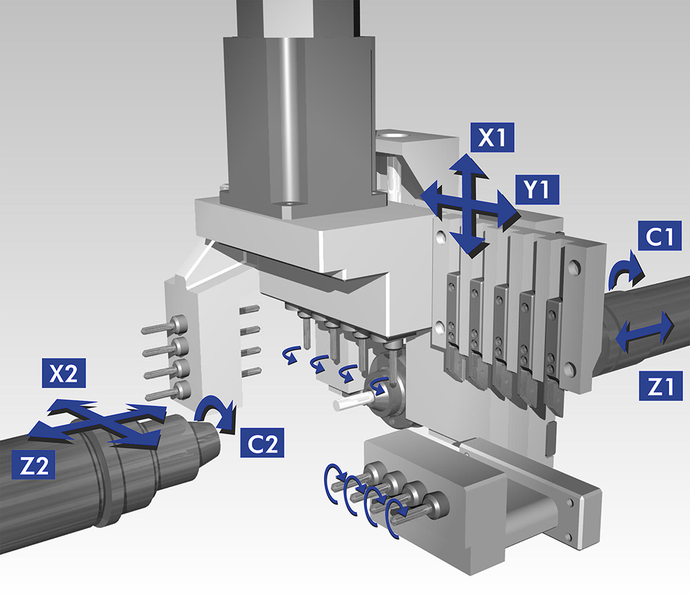 X1
Y1
C1
Z1
X2
Z2
C2