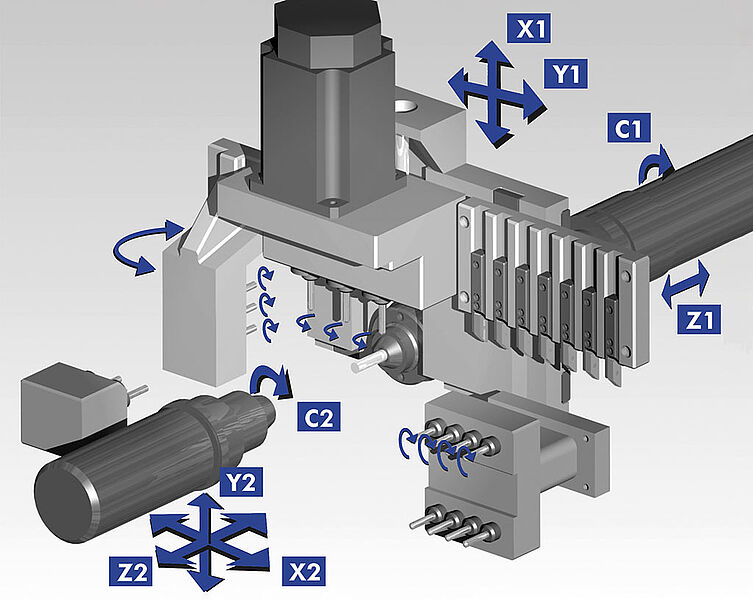 X1
Y1
C1
Z1
C2
Y2
Z2
X2