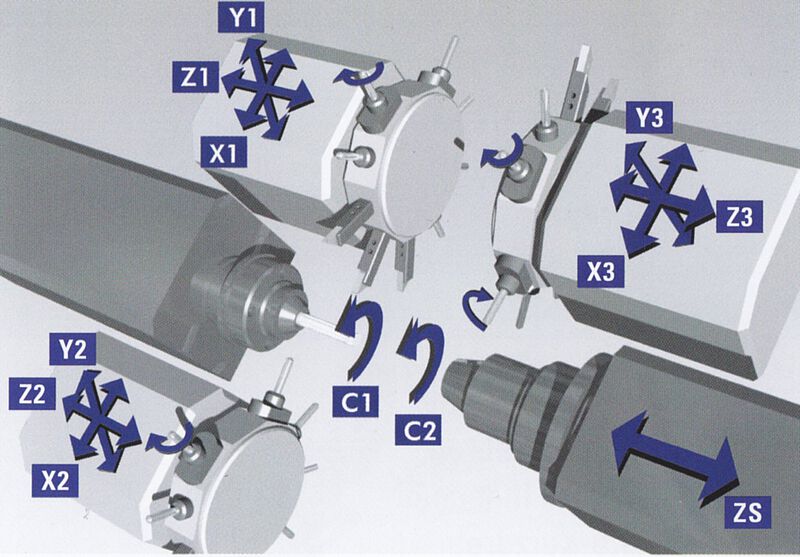 Y1
Z1
X1
Y3
Z3
X3
Y2
Z2
X2
C1
C2
ZS